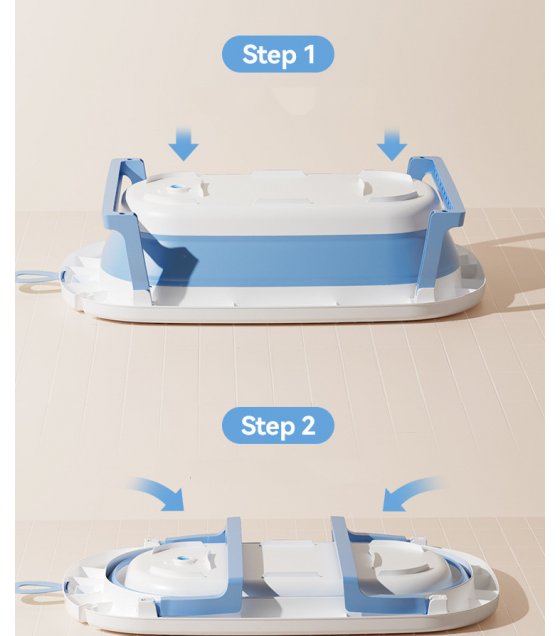 Step 1

Step 2