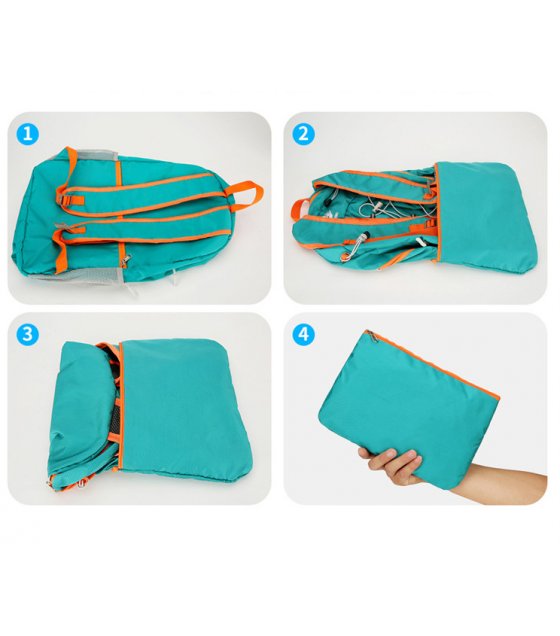 1

2

3

4