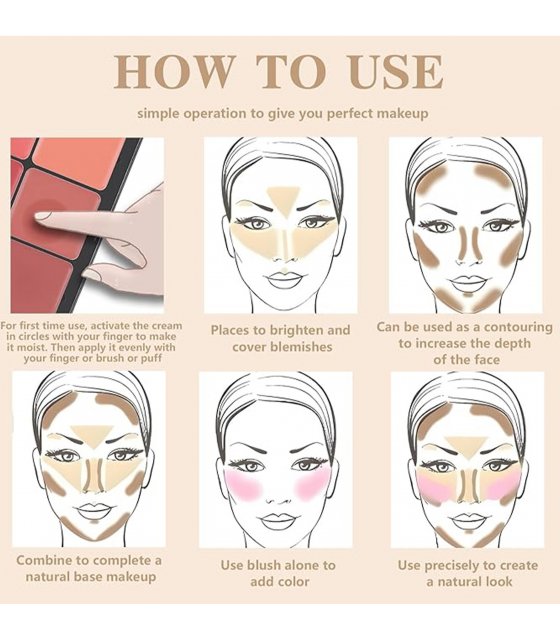 HOW TO USE

simple operation to give you perfect makeup

For first time use, activate the cream in circles with your finger to make it moist. Then apply it evenly with your finger or brush or puff

Places to brighten and cover blemishes

Can be used as a contouring to increase the depth of the face

Combine to complete a natural base makeup

Use blush alone to add color

Use precisely to create a natural look